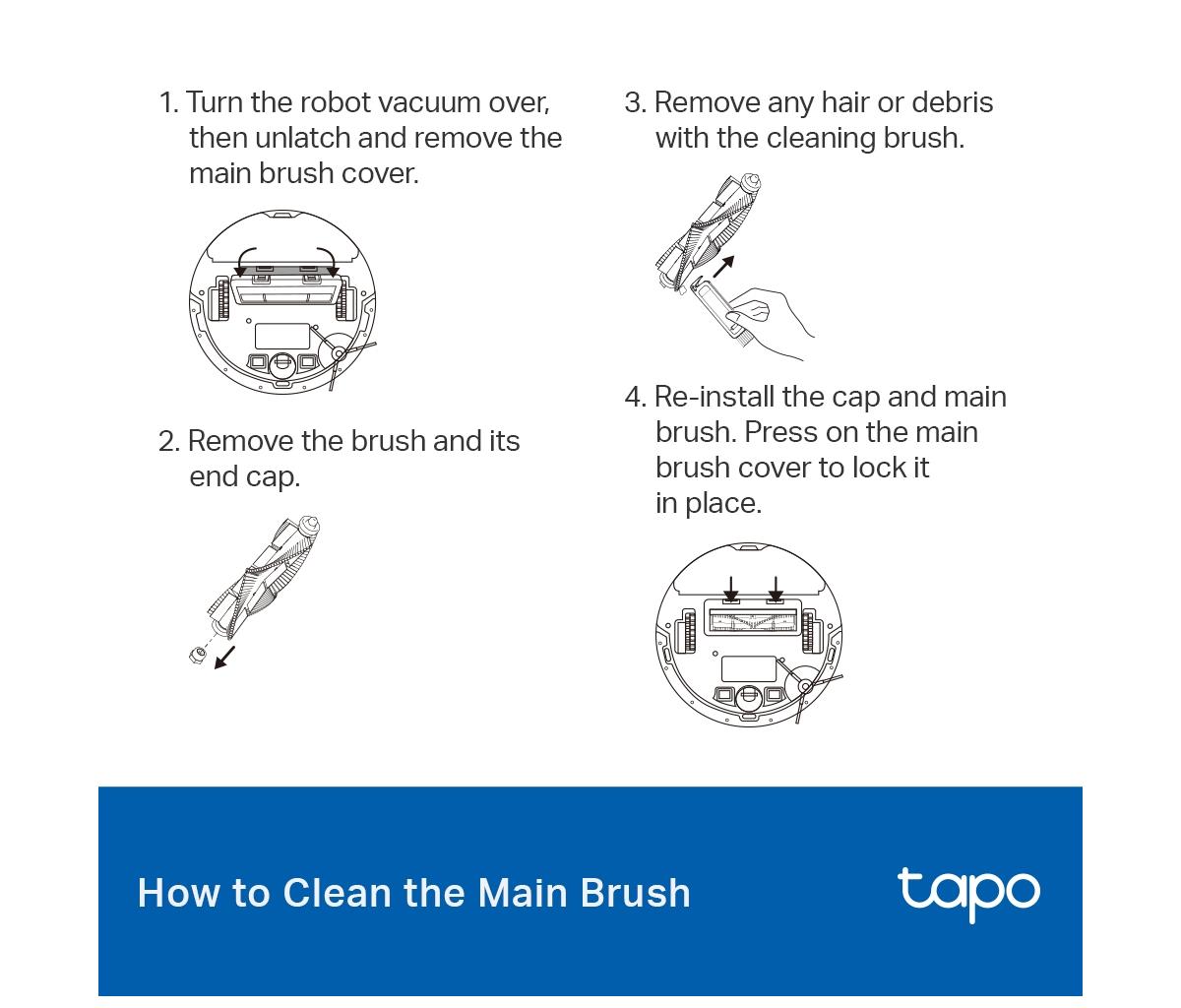 1. Turn the robot vacuum over, then unlatch and remove the main brush cover.

2. Remove the brush and its end cap.

3. Remove any hair or debris with the cleaning brush.

4. Re-install the cap and main brush. Press on the main brush cover to lock it in place.

How to Clean the Main Brush

tapo