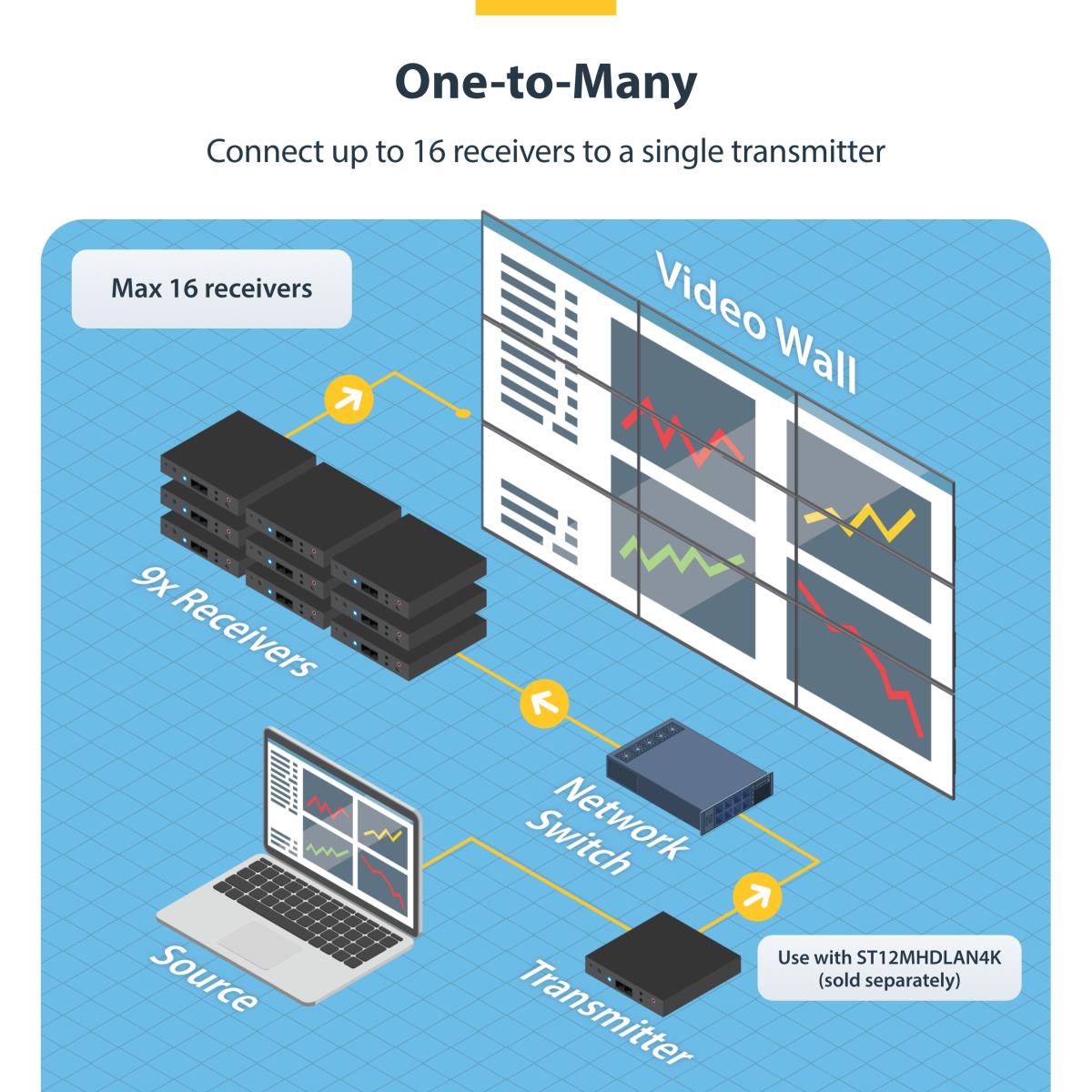 One-to-Many

Connect up to 16 receivers to a single transmitter

Max 16 receivers

Video Wall

9x Receivers

Network Switch

Source

Transmitter

Use with ST12MHDLAN4K (sold separately)